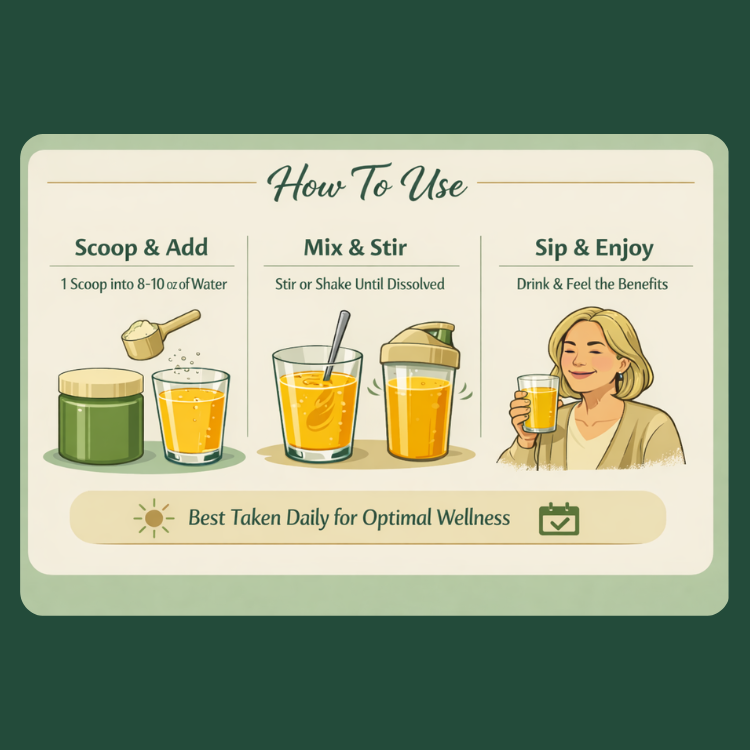 How To Use

Scoop & Add

1 Scoop into 8-10 oz of Water

Mix & Stir

Stir or Shake Until Dissolved

Sip & Enjoy

Drink & Feel the Benefits

Best Taken Daily for Optimal Wellness